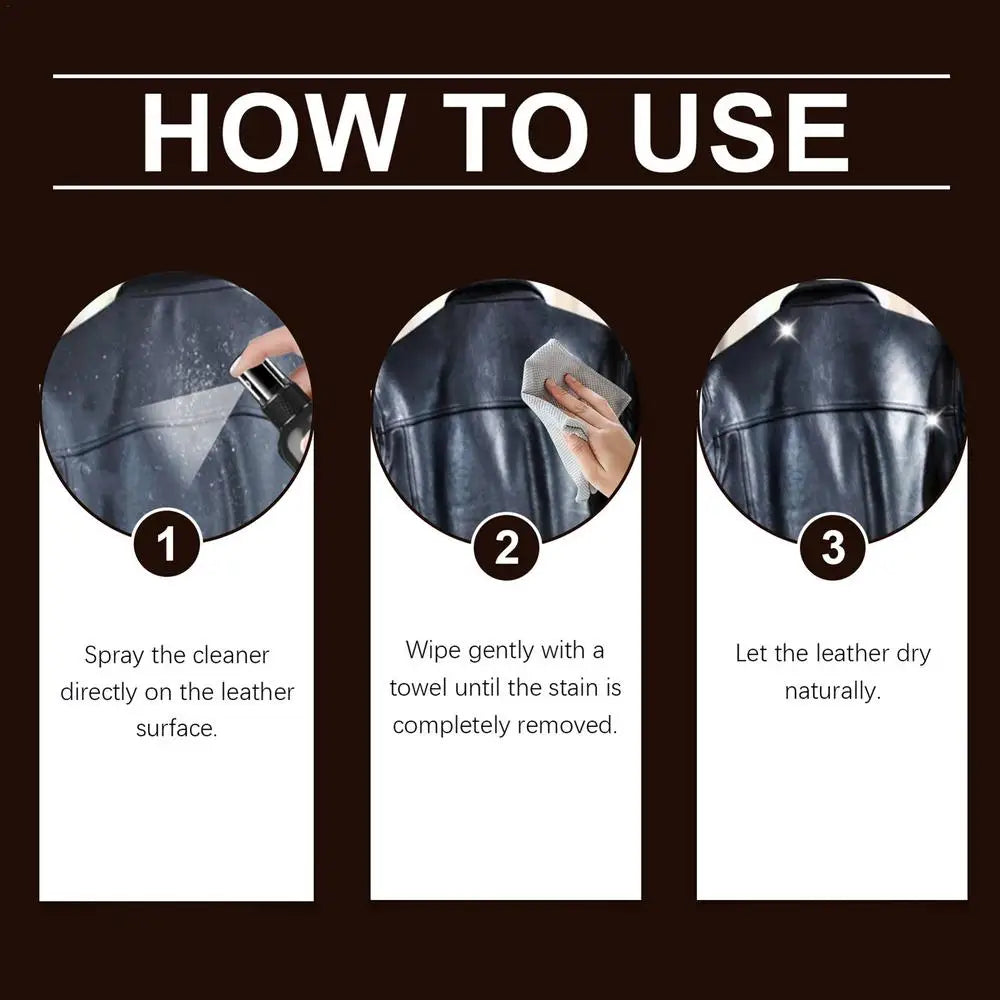 HOW TO USE

1

Spray the cleaner directly on the leather surface.

2

Wipe gently with a towel until the stain is completely removed.

3

Let the leather dry naturally.